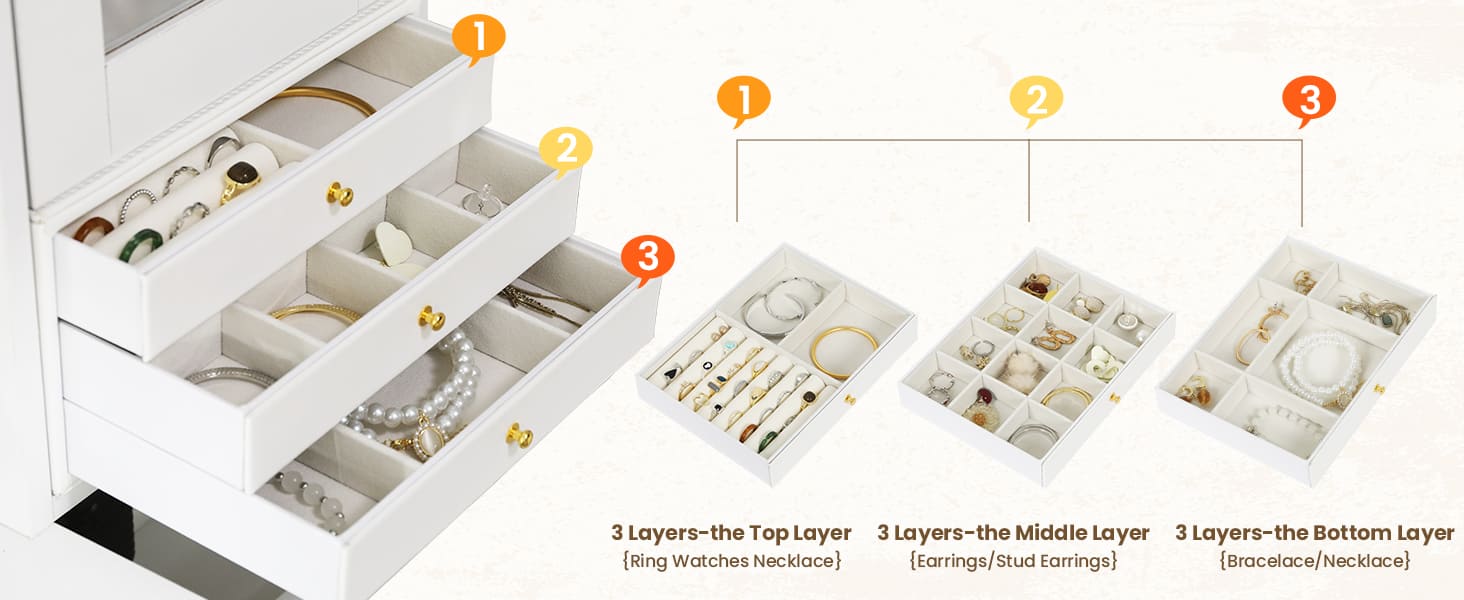 1

2

3

1

2

3

3 Layers-the Top Layer
{Ring Watches Necklace}

3 Layers-the Middle Layer
{Earrings/Stud Earrings}

3 Layers-the Bottom Layer
{Bracelace/Necklace}