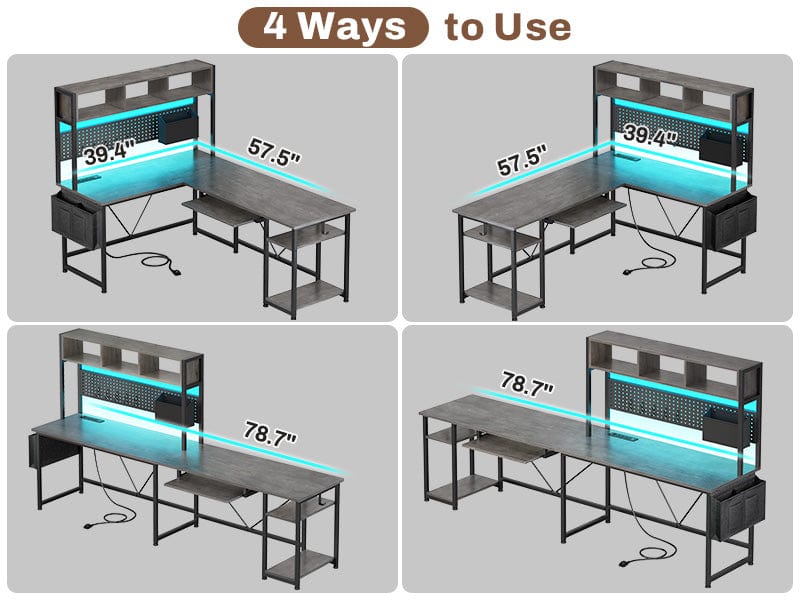 4 Ways to Use

39.4"
57.5"

57.5"
39.4"

78.7"

78.7"