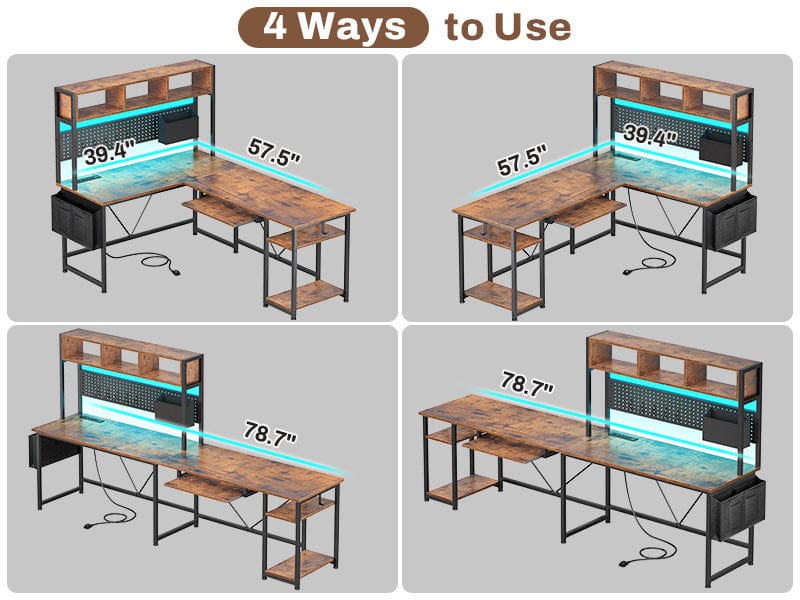 4 Ways to Use

39.4"

57.5"

57.5"

39.4"

78.7"

78.7"