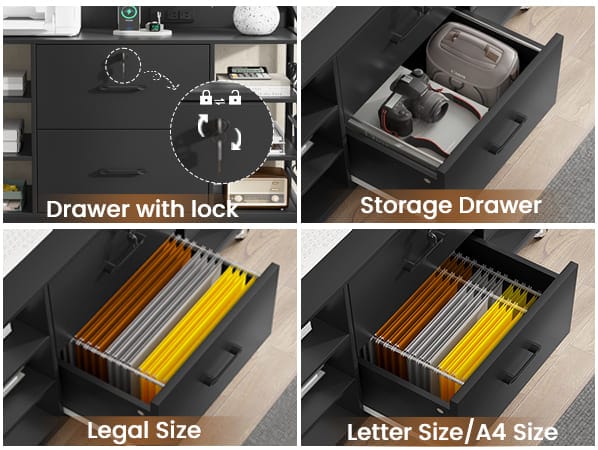 Drawer with lock

Storage Drawer

Legal Size

Letter Size/A4 Size